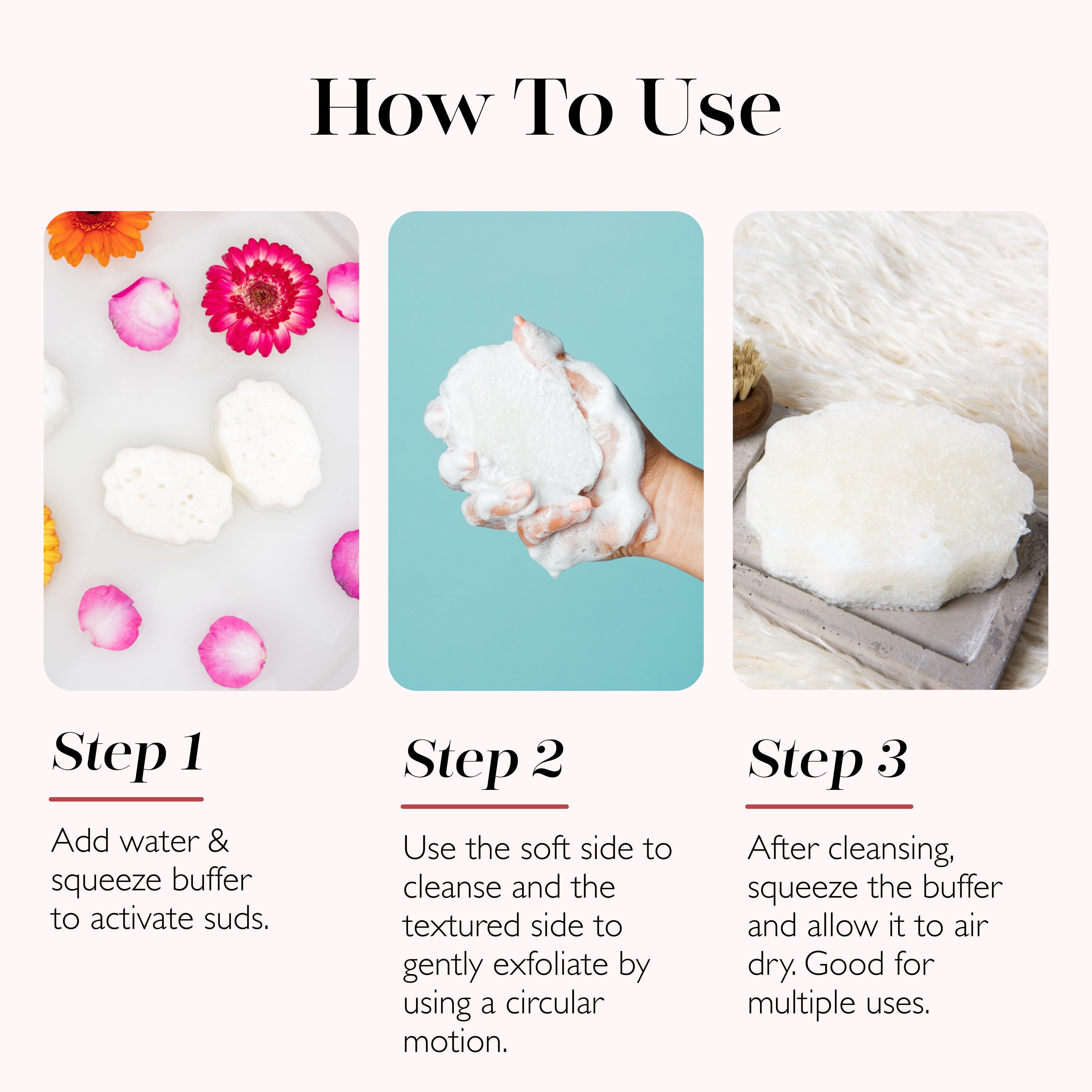 How To Use

Step 1

Add water & squeeze buffer to activate suds.

Step 2

Use the soft side to cleanse and the textured side to gently exfoliate by using a circular motion.

Step 3

After cleansing, squeeze the buffer and allow it to air dry. Good for multiple uses.